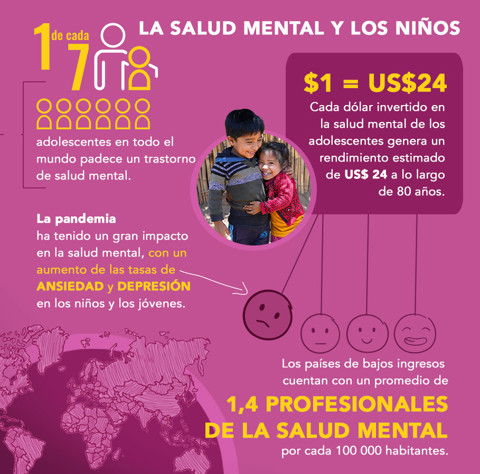 LA SALUD MENTAL Y LOS NIÑOS

1 de cada 7

adolescentes en todo el mundo padece un trastorno de salud mental.

$1 = US$24

Cada dólar invertido en la salud mental de los adolescentes genera un rendimiento estimado de US$ 24 a lo largo de 80 años.

La pandemia ha tenido un gran impacto en la salud mental, con un aumento de las tasas de ANSIEDAD y DEPRESIÓN en los niños y los jóvenes.

Los países de bajos ingresos cuentan con un promedio de

1,4 PROFESIONALES DE LA SALUD MENTAL

por cada 100 000 habitantes.