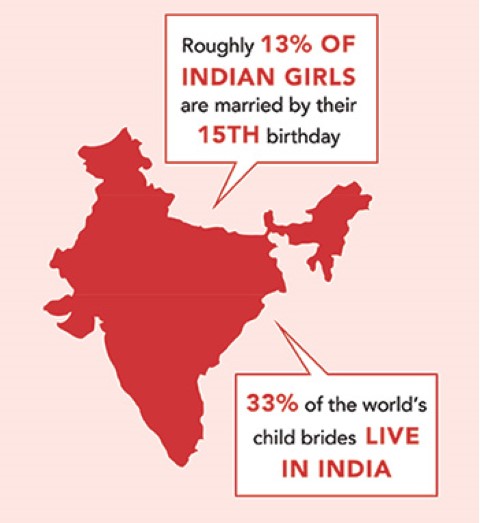 Roughly 13% OF INDIAN GIRLS are married by their 15TH birthday

33% of the world's child brides LIVE IN INDIA