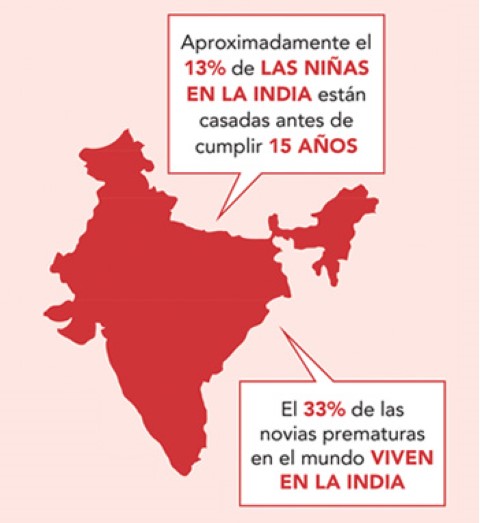 Aproximadamente el 13% de LAS NIÑAS EN LA INDIA están casadas antes de cumplir 15 AÑOS

El 33% de las novias prematuras en el mundo VIVEN EN LA INDIA