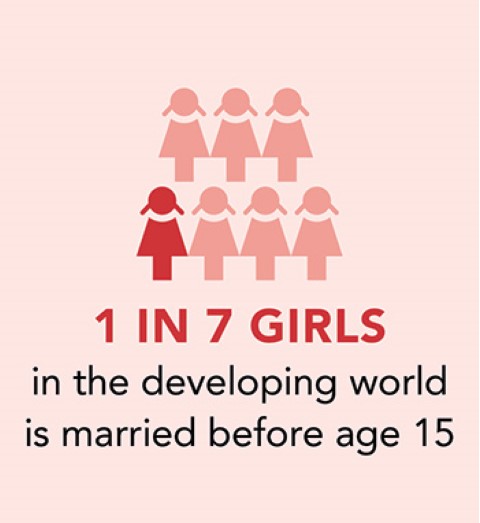 1 IN 7 GIRLS
in the developing world is married before age 15