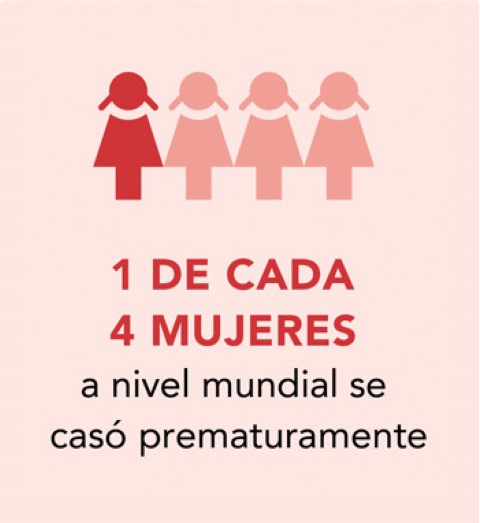 1 DE CADA
4 MUJERES
a nivel mundial se casó prematuramente